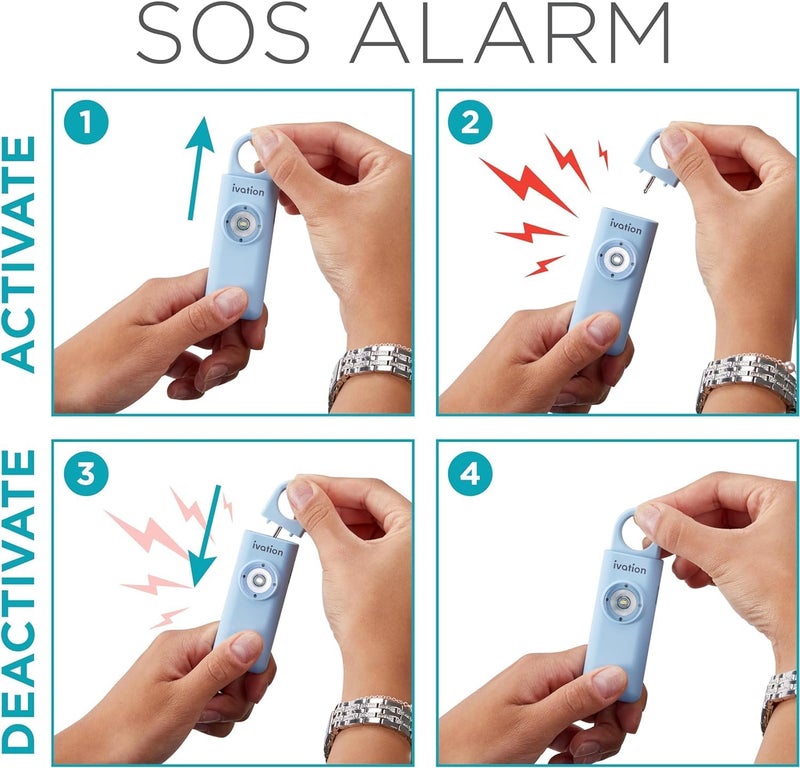 SOS ALARM

ACTIVATE

1

ivation

2

ivation

DEACTIVATE

3

ivation

4

ivation